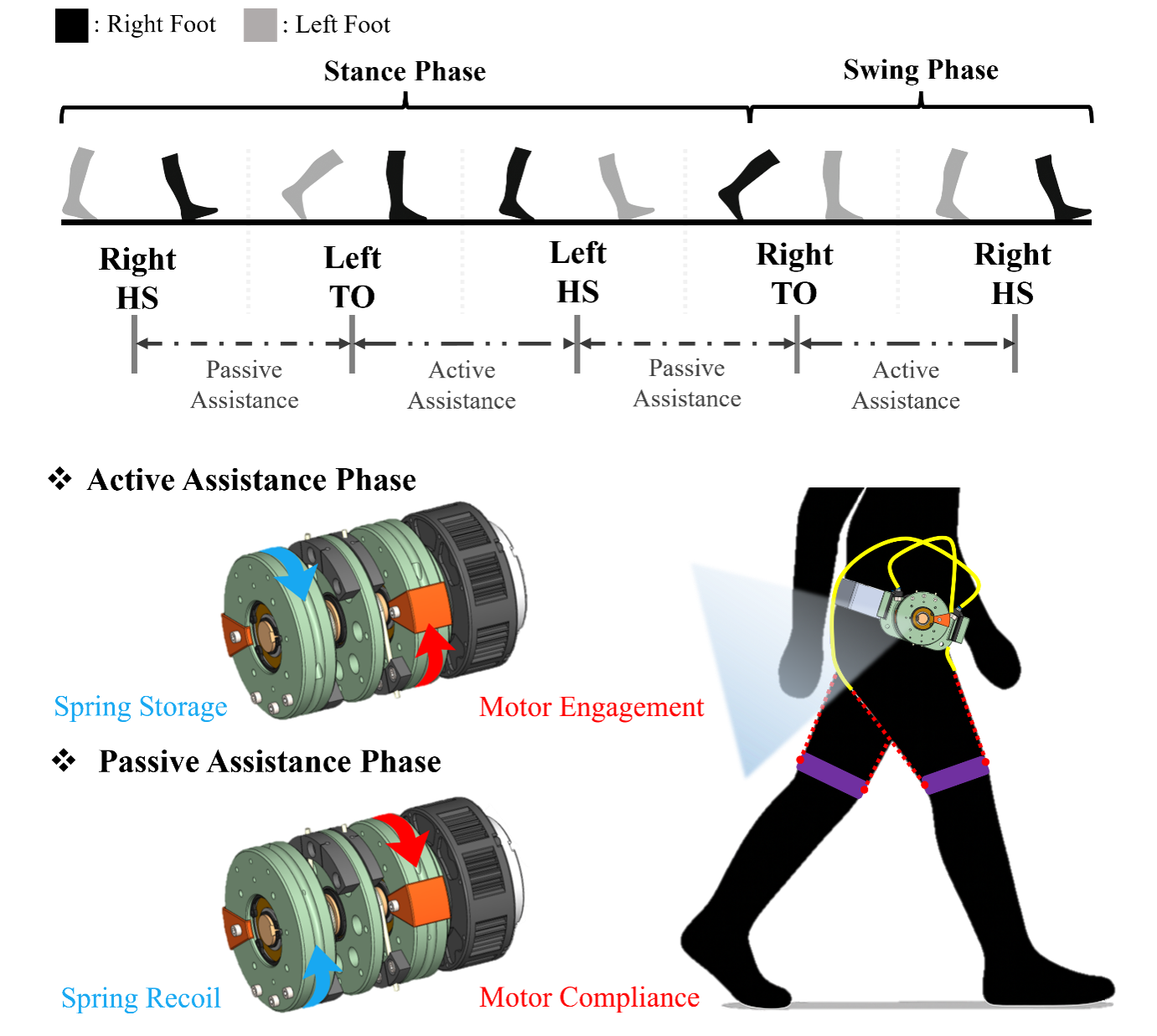 : Right Foot : Left Foot

Stance Phase

Swing Phase

Right HS

Left TO

Left HS

Right TO

Right HS

Passive Assistance

Active Assistance

Passive Assistance

Active Assistance

❖ Active Assistance Phase

Spring Storage

Motor Engagement

❖ Passive Assistance Phase

Spring Recoil

Motor Compliance